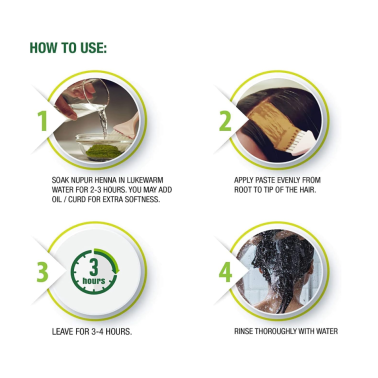 HOW TO USE:

1

SOAK NUPUR HENNA IN LUKEWARM WATER FOR 2-3 HOURS. YOU MAY ADD OIL / CURD FOR EXTRA SOFTNESS.

2

APPLY PASTE EVENLY FROM ROOT TO TIP OF THE HAIR.

3

3 hours

LEAVE FOR 3-4 HOURS.

4

RINSE THOROUGHLY WITH WATER